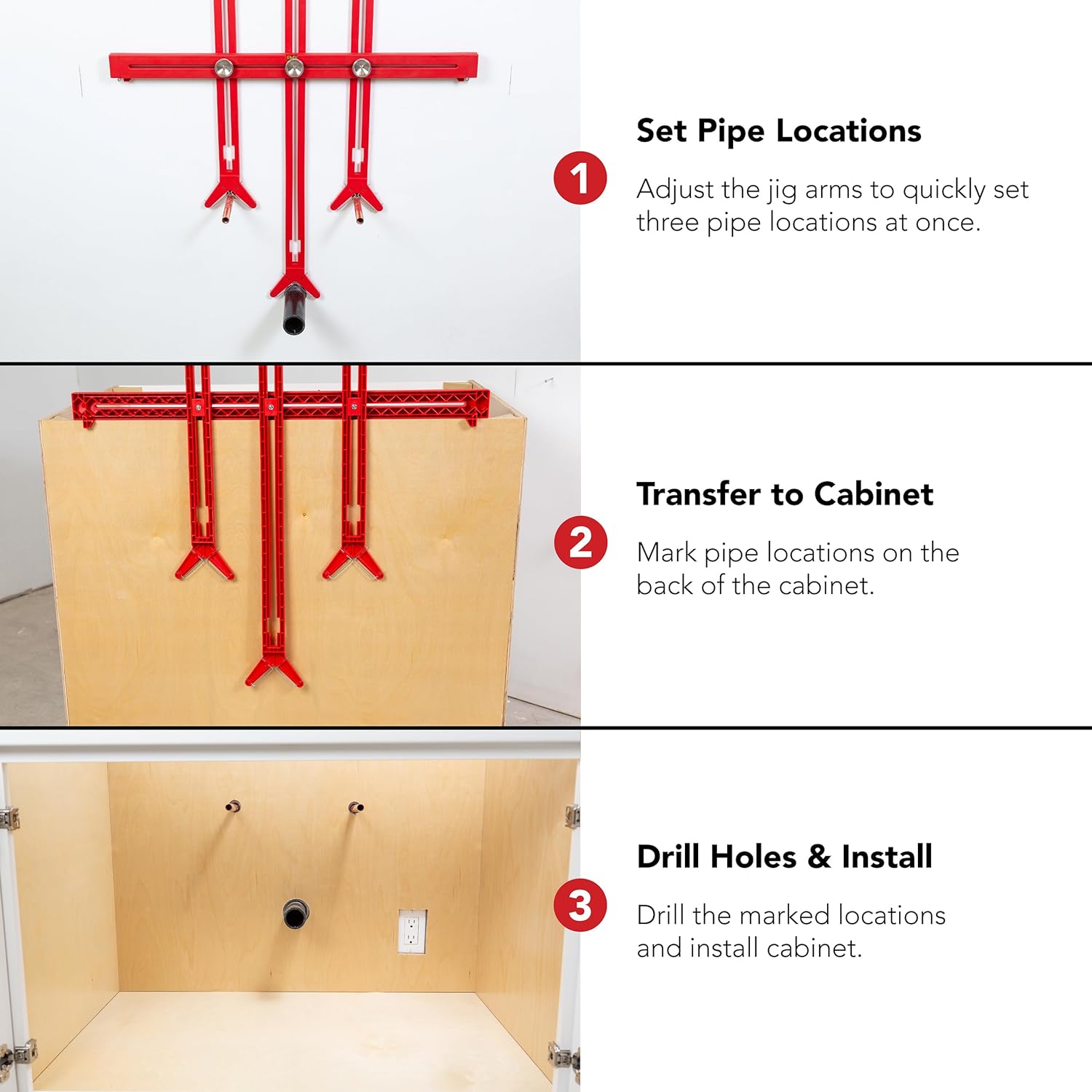 Set Pipe Locations

1

Adjust the jig arms to quickly set three pipe locations at once.

Transfer to Cabinet

2

Mark pipe locations on the back of the cabinet.

Drill Holes & Install

3

Drill the marked locations and install cabinet.